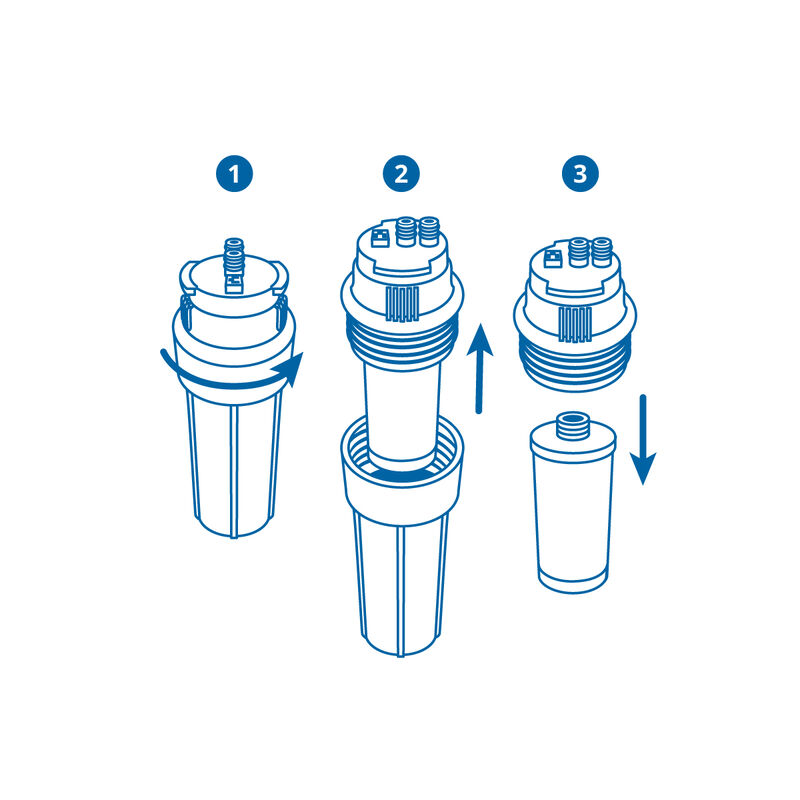 1
2
3